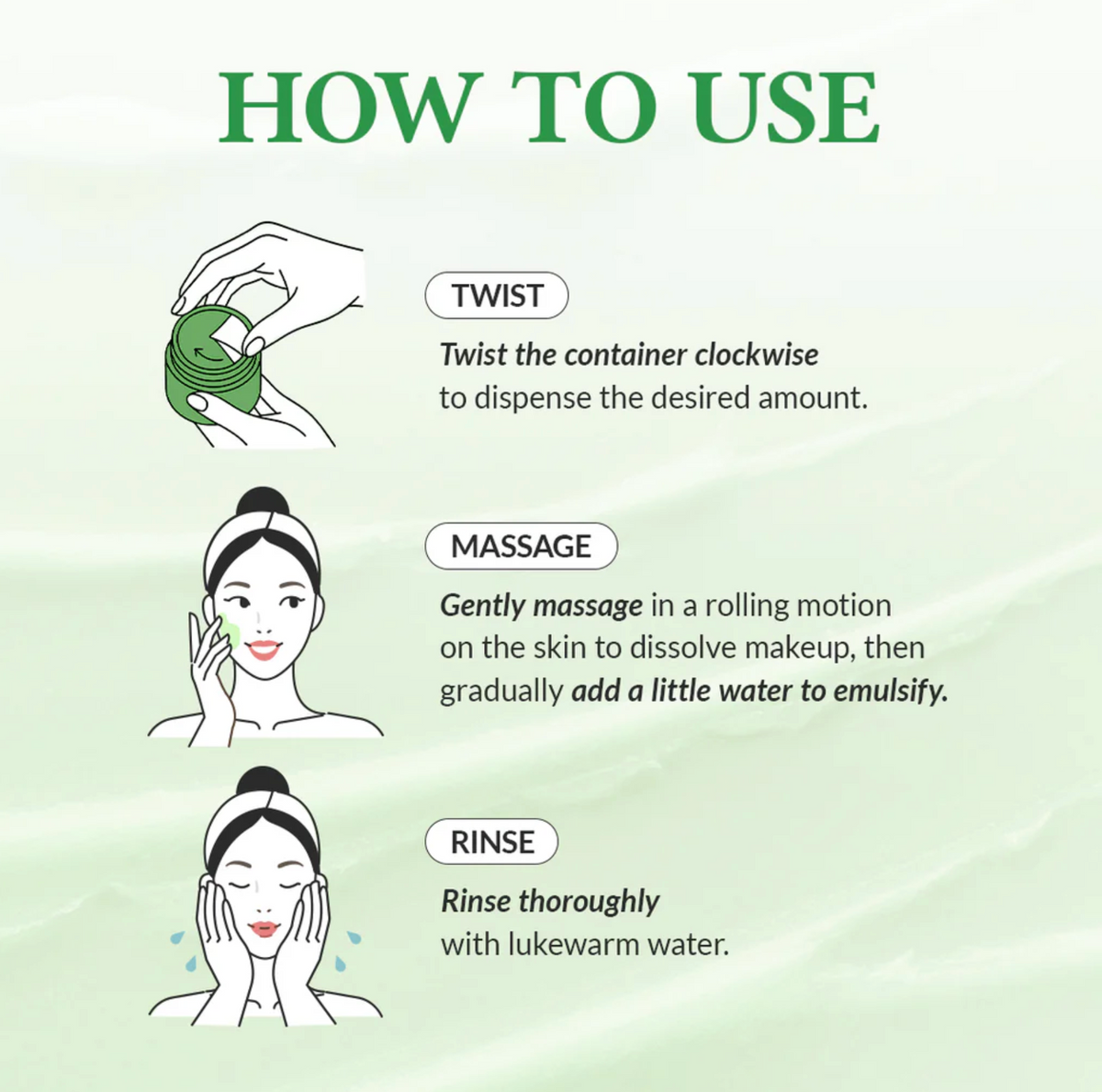 HOW TO USE

TWIST

Twist the container clockwise to dispense the desired amount.

MASSAGE

Gently massage in a rolling motion on the skin to dissolve makeup, then gradually add a little water to emulsify.

RINSE

Rinse thoroughly with lukewarm water.