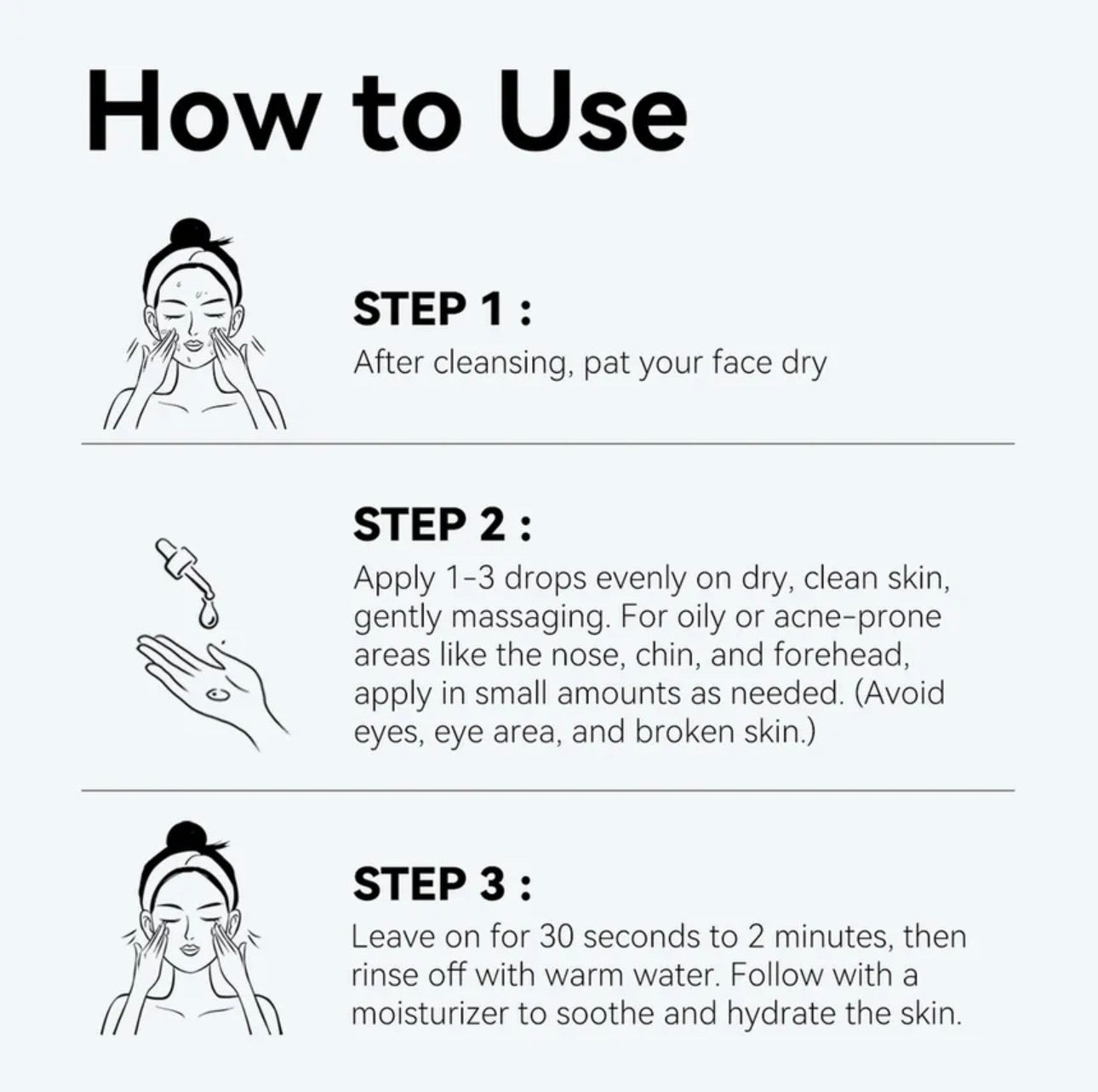 How to Use

STEP 1 :
After cleansing, pat your face dry

STEP 2 :
Apply 1-3 drops evenly on dry, clean skin, gently massaging. For oily or acne-prone areas like the nose, chin, and forehead, apply in small amounts as needed. (Avoid eyes, eye area, and broken skin.)

STEP 3 :
Leave on for 30 seconds to 2 minutes, then rinse off with warm water. Follow with a moisturizer to soothe and hydrate the skin.